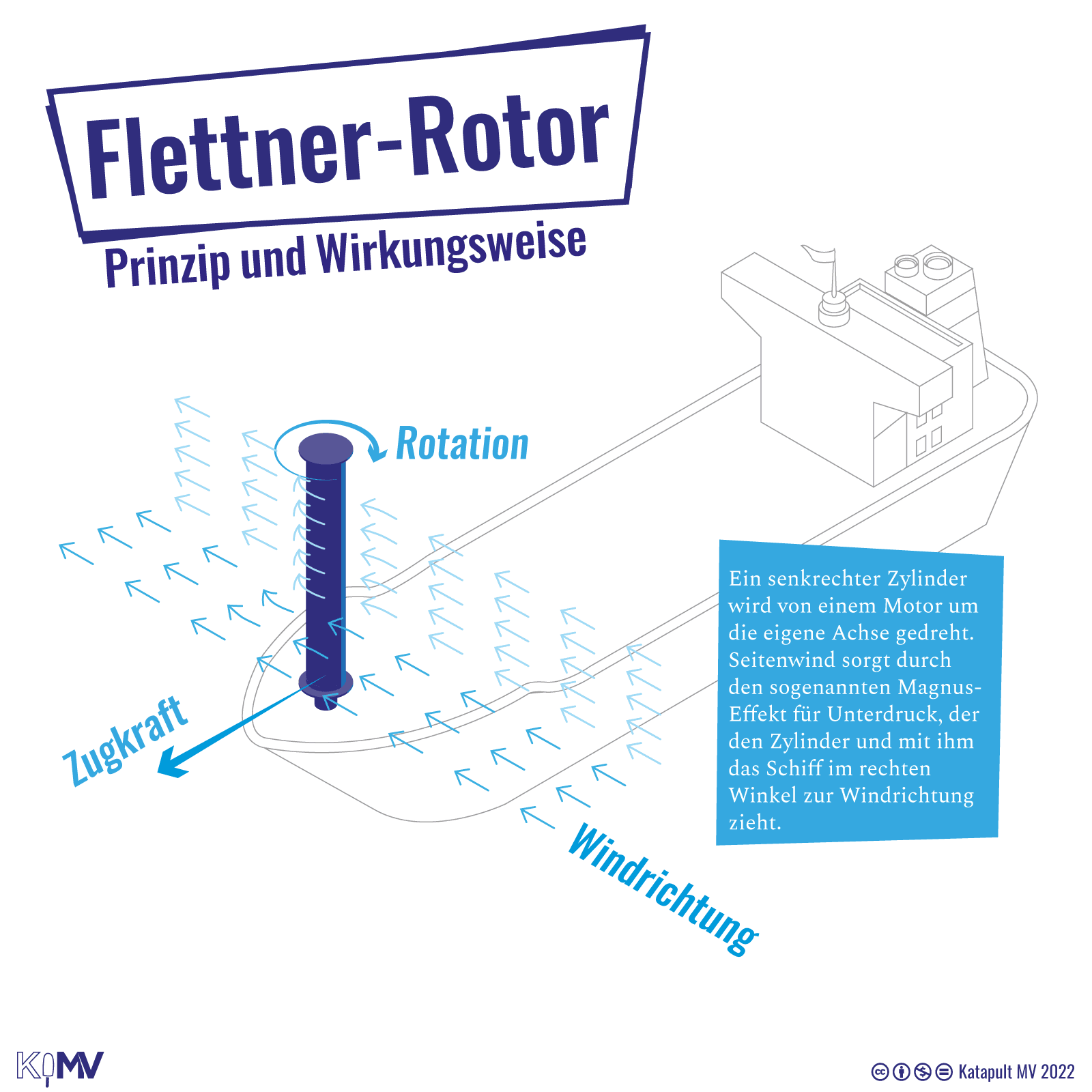 Flettner-Rotor

Prinzip und Wirkungsweise

Rotation

Zugkraft

Windrichtung

Ein senkrechter Zylinder wird von einem Motor um die eigene Achse gedreht. Seitenwind sorgt durch den sogenannten Magnus-Effekt für Unterdruck, der den Zylinder und mit ihm das Schiff im rechten Winkel zur Windrichtung zieht.

KMV

Katapult MV 2022